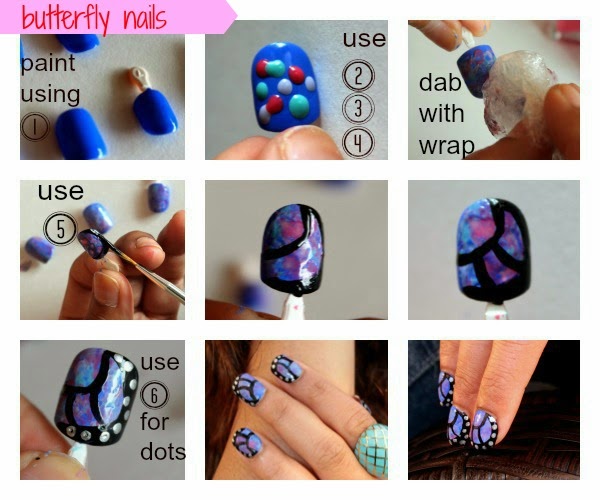 butterfly nails

paint using 1

use 2 3 4

dab with wrap

use 5

use 6 for dots